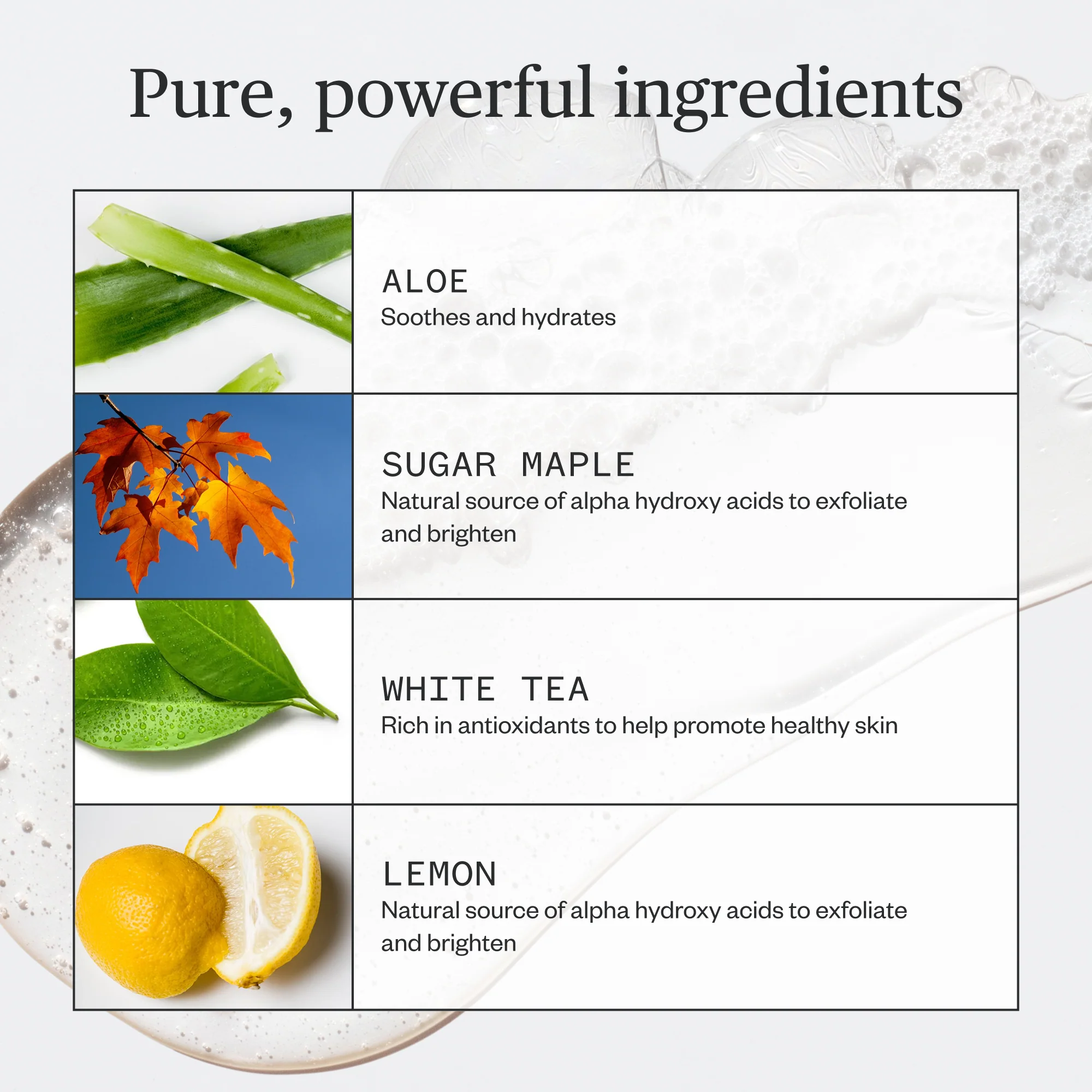 Pure, powerful ingredients

ALOE
Soothes and hydrates

SUGAR MAPLE
Natural source of alpha hydroxy acids to exfoliate and brighten

WHITE TEA
Rich in antioxidants to help promote healthy skin

LEMON
Natural source of alpha hydroxy acids to exfoliate and brighten